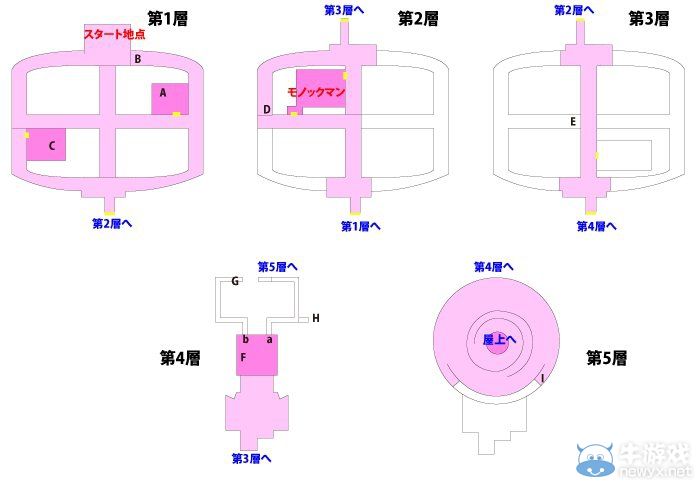 第1層
スタート地点
B
A
C
第2層へ

第3層へ
第2層
モノックマン
D
第1層へ

第2層へ
第3層
E
第4層へ

第5層へ
G
H
b
a
F
第4層
第3層へ

第4層へ
屋上へ
I
第5層

牛游戏
newyx.net