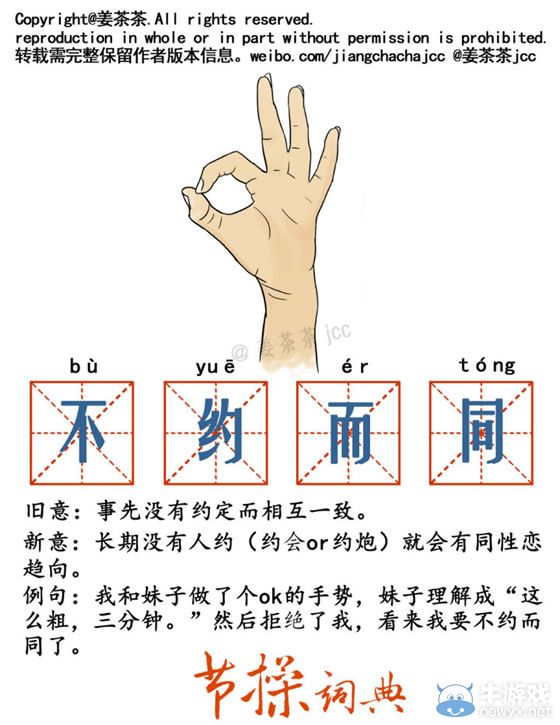 Copyright@姜茶茶.All rights reserved.
reproduction in whole or in part without permission is prohibited.
转载需完整保留作者版本信息。weibo.com/jiangchachajcc @姜茶茶jcc

@姜茶茶jcc

bù yuē ér tóng
不 约 而 同

旧意：事先没有约定而相互一致。
新意：长期没有人约（约会or约炮）就会有同性恋趋向。
例句：我和妹子做了个ok的手势，妹子理解成“这么粗，三分钟。”然后拒绝了我，看来我要不约而同了。

节操词典

牛游戏
newyx.net