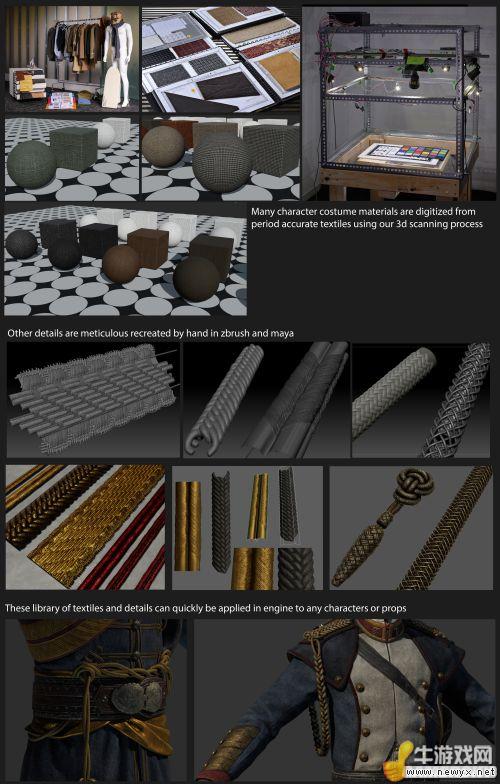 Many character costume materials are digitized from period accurate textiles using our 3d scanning process

Other details are meticulous recreated by hand in zbrush and maya

These library of textiles and details can quickly be applied in engine to any characters or props

牛游戏网
www.newyx.net