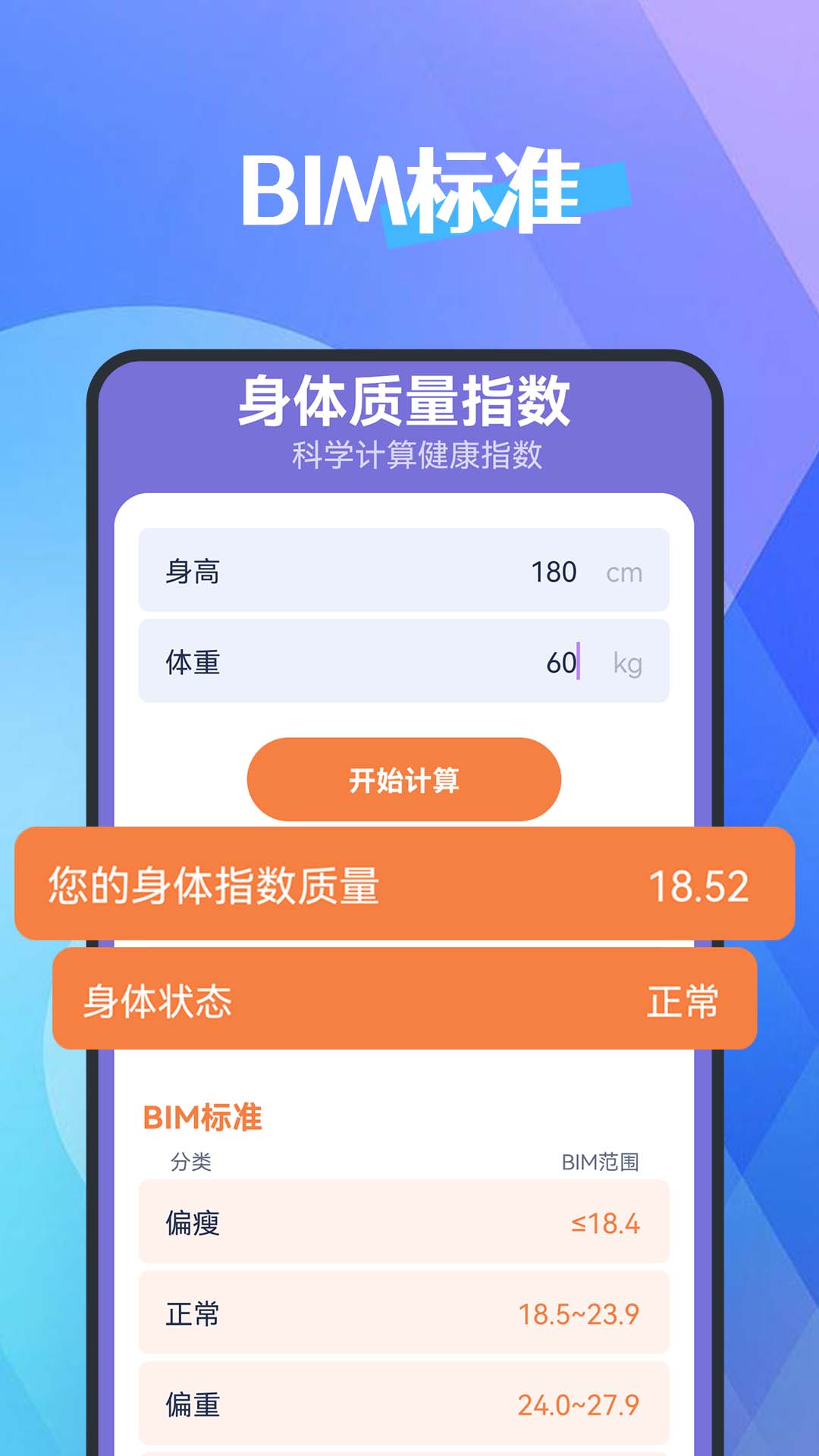 BIM标准

身体质量指数
科学计算健康指数

身高 180 cm

体重 60 kg

开始计算

您的身体指数质量 18.52

身体状态 正常

BIM标准

| 分类 | BIM范围 |
|---|---|
| 偏瘦 | ≤18.4 |
| 正常 | 18.5~23.9 |
| 偏重 | 24.0~27.9 |