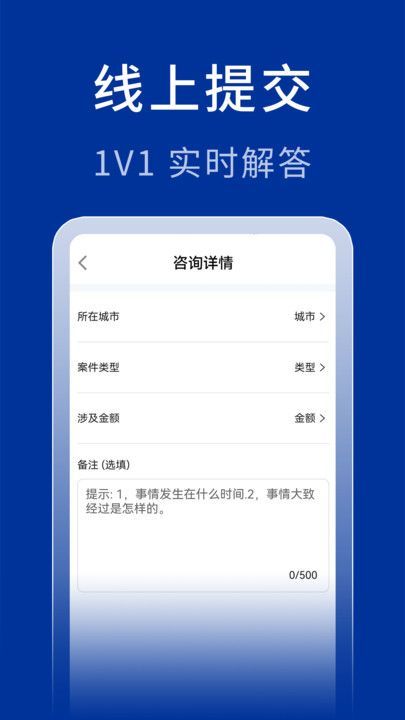 线上提交

1V1 实时解答

<

咨询详情

所在城市

城市 >

案件类型

类型 >

涉及金额

金额 >

备注 (选填)

提示: 1，事情发生在什么时间.2，事情大致经过是怎样的。

0/500