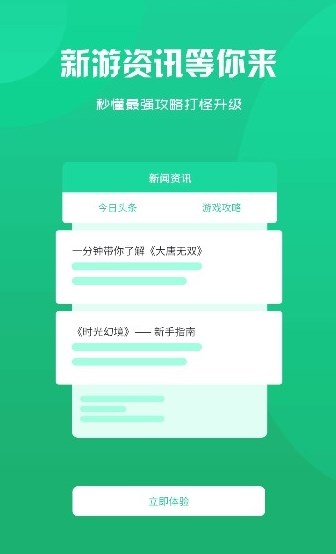 新游资讯等你来

秒懂最强攻略打怪升级

新闻资讯

今日头条

游戏攻略

一分钟带你了解《大唐无双》

《时光幻境》—— 新手指南

立即体验