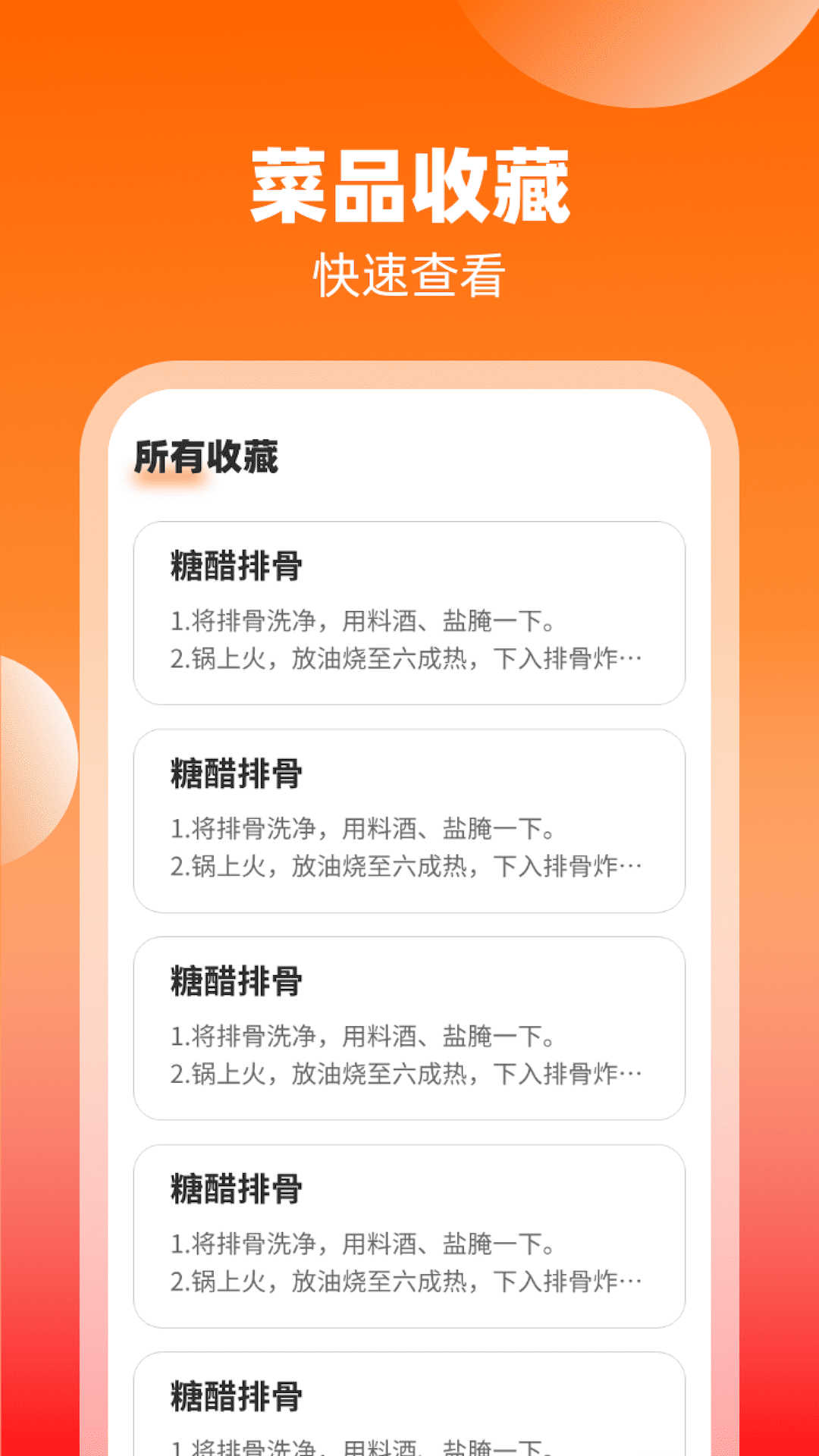 菜品收藏
快速查看

所有收藏

糖醋排骨
1.将排骨洗净，用料酒、盐腌一下。
2.锅上火，放油烧至六成热，下入排骨炸…

糖醋排骨
1.将排骨洗净，用料酒、盐腌一下。
2.锅上火，放油烧至六成热，下入排骨炸…

糖醋排骨
1.将排骨洗净，用料酒、盐腌一下。
2.锅上火，放油烧至六成热，下入排骨炸…

糖醋排骨
1.将排骨洗净，用料酒、盐腌一下。
2.锅上火，放油烧至六成热，下入排骨炸…

糖醋排骨
1.将排骨洗净，用料酒、盐腌一下。