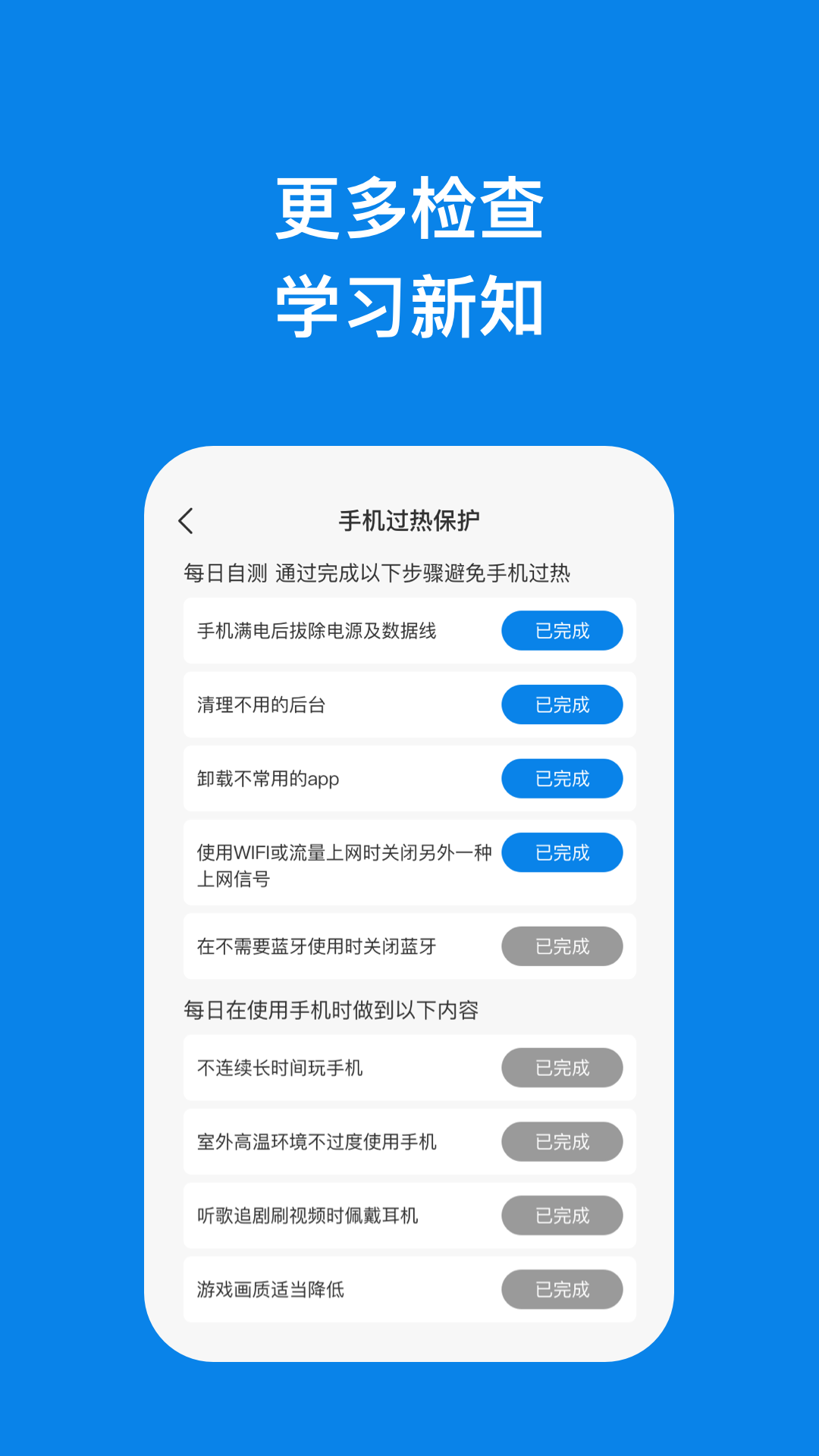 更多检查
学习新知

手机过热保护

每日自测 通过完成以下步骤避免手机过热

手机满电后拔除电源及数据线 已完成

清理不用的后台 已完成

卸载不常用的app 已完成

使用WIFI或流量上网时关闭另外一种上网信号 已完成

在不需要蓝牙使用时关闭蓝牙 已完成

每日在使用手机时做到以下内容

不连续长时间玩手机 已完成

室外高温环境不过度使用手机 已完成

听歌追剧刷视频时佩戴耳机 已完成

游戏画质适当降低 已完成