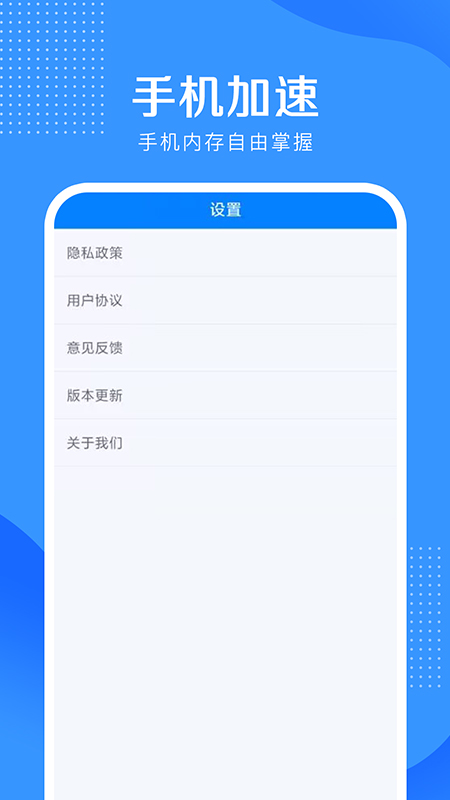 手机加速

手机内存自由掌握

设置

隐私政策

用户协议

意见反馈

版本更新

关于我们