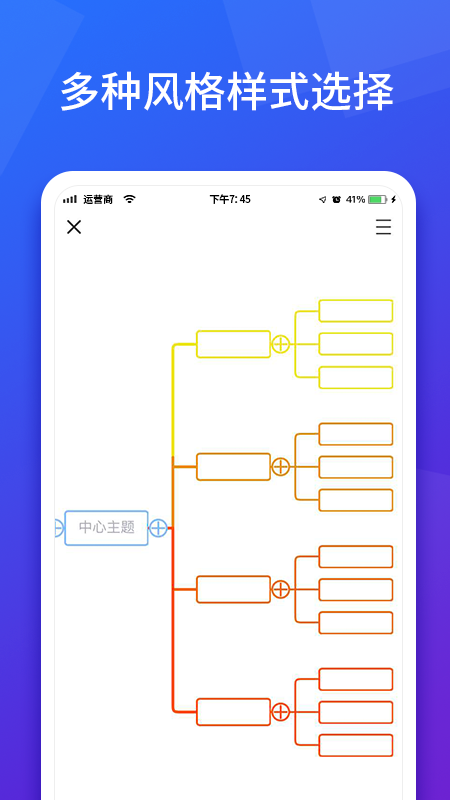 多种风格样式选择

运营商 下午7:45 41%

中心主题